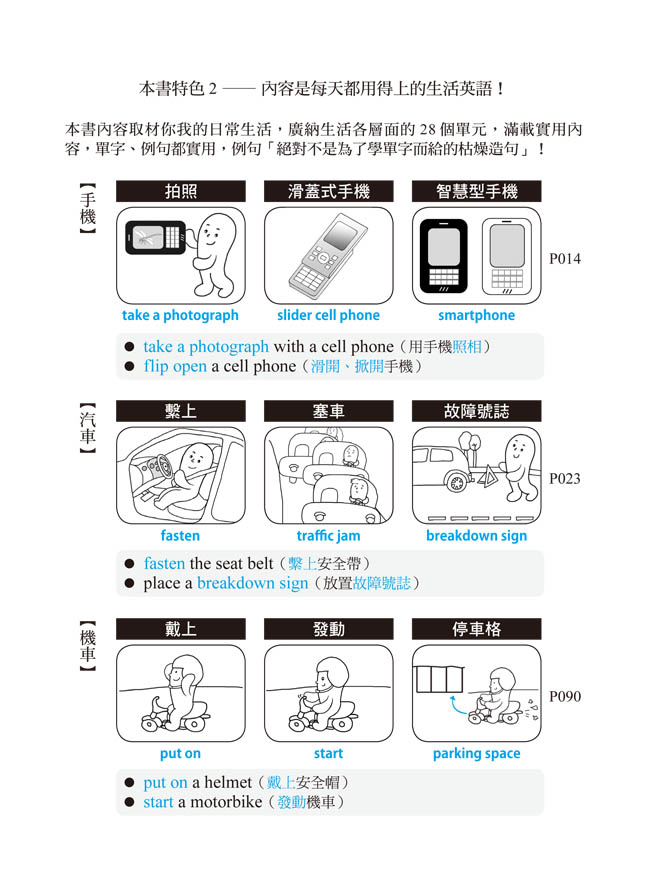 本書特色 2 —— 內容是每天都用得上的生活英語！

本書內容取材你我的日常生活，廣納生活各層面的 28 個單元，滿載實用內容，單字、例句都實用，例句「絕對不是為了學單字而給的枯燥造句」！

【手機】

拍照　滑蓋式手機　智慧型手機

P014

take a photograph　slider cell phone　smartphone

● take a photograph with a cell phone（用手機照相）
● flip open a cell phone（滑開、掀開手機）

【汽車】

繫上　塞車　故障號誌

P023

fasten　traffic jam　breakdown sign

● fasten the seat belt（繫上安全帶）
● place a breakdown sign（放置故障號誌）

【機車】

戴上　發動　停車格

P090

put on　start　parking space

● put on a helmet（戴上安全帽）
● start a motorbike（發動機車）