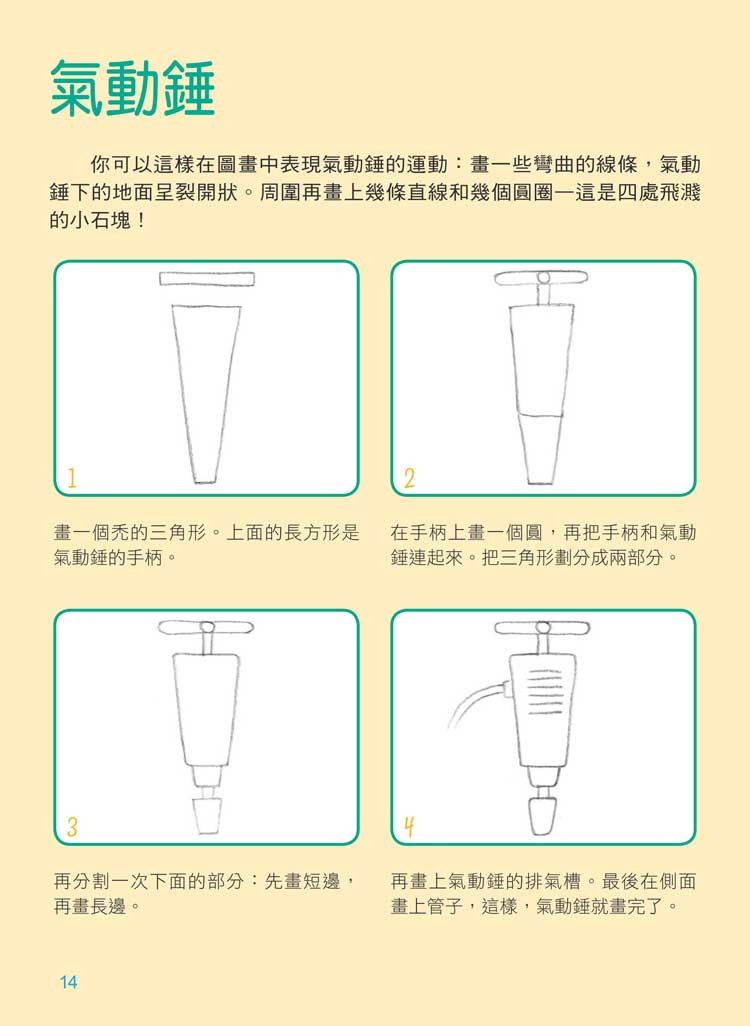 氣動錘

你可以這樣在圖畫中表現氣動錘的運動：畫一些彎曲的線條，氣動錘下的地面呈裂開狀。周圍再畫上幾條直線和幾個圓圈—這是四處飛濺的小石塊！

1

畫一個禿的三角形。上面的長方形是氣動錘的手柄。

2

在手柄上畫一個圓，再把手柄和氣動錘連起來。把三角形劃分成兩部分。

3

再分割一次下面的部分：先畫短邊，再畫長邊。

4

再畫上氣動錘的排氣槽。最後在側面畫上管子，這樣，氣動錘就畫完了。

14