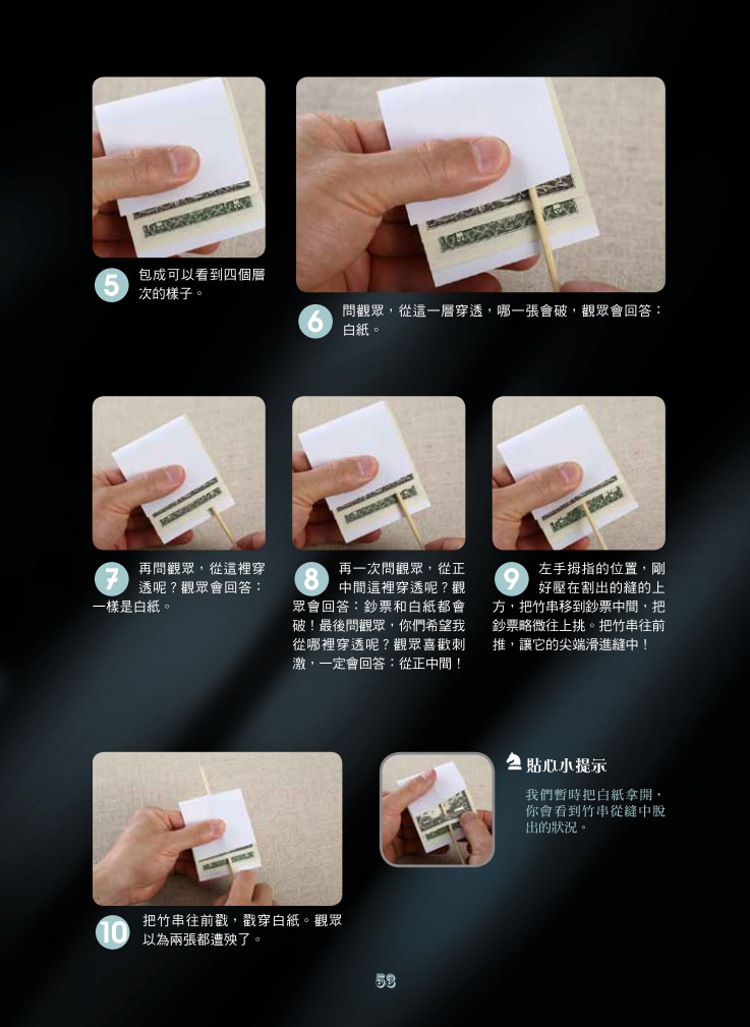 5 包成可以看到四個層次的樣子。

6 問觀眾，從這一層穿透，哪一張會破，觀眾會回答：白紙。

7 再問觀眾，從這裡穿透呢？觀眾會回答：一樣是白紙。

8 再一次問觀眾，從正中間這裡穿透呢？觀眾會回答：鈔票和白紙都會破！最後問觀眾，你們希望我從哪裡穿透呢？觀眾喜歡刺激，一定會回答：從正中間！

9 左手拇指的位置，剛好壓在割出的縫的上方，把竹串移到鈔票中間，把鈔票略微往上挑。把竹串往前推，讓它的尖端滑進縫中！

10 把竹串往前戳，戳穿白紙。觀眾以為兩張都遭殃了。

貼心小提示

我們暫時把白紙拿開，你會看到竹串從縫中脫出的狀況。

53