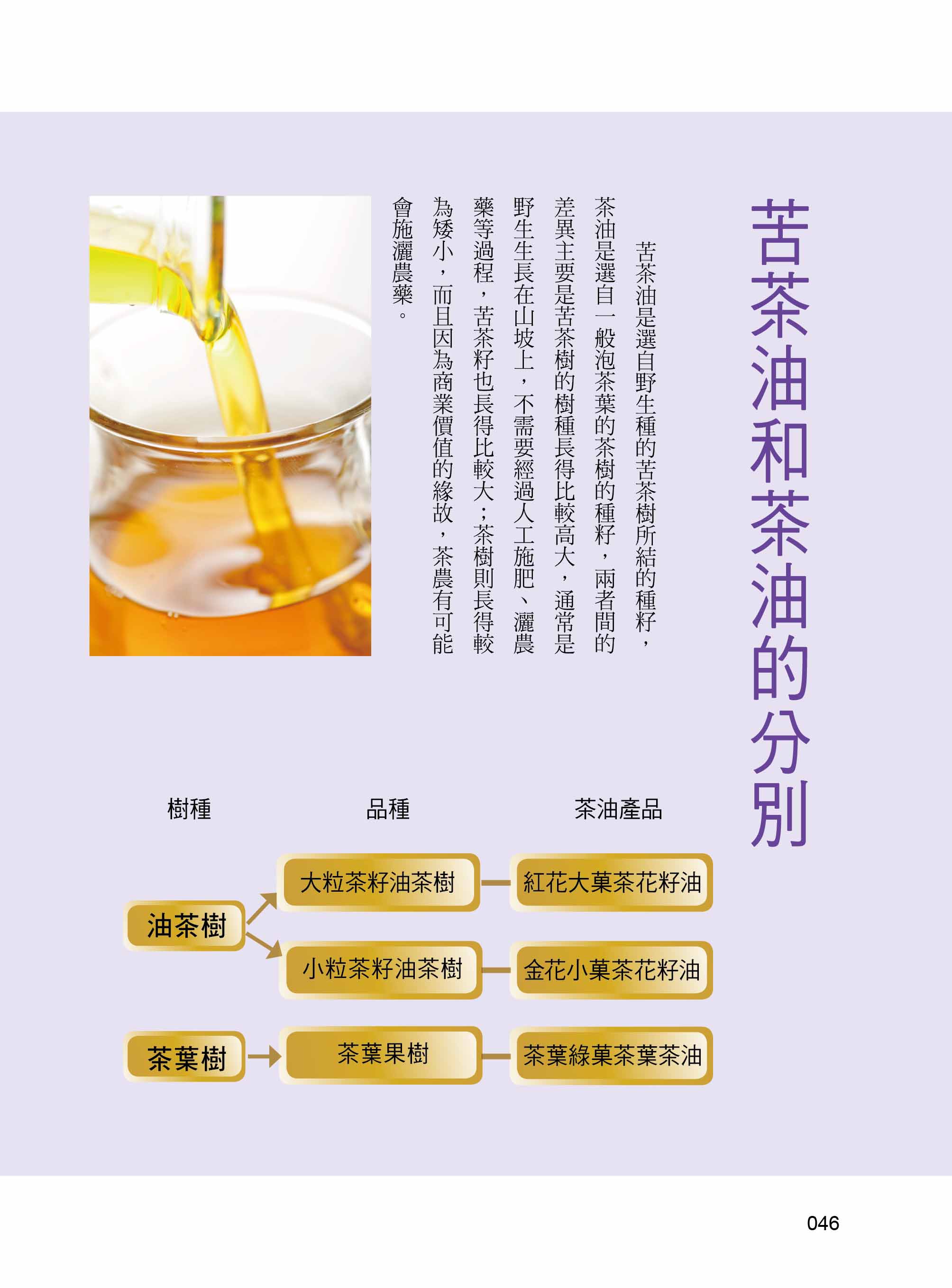 苦茶油和茶油的分別

苦茶油是選自野生種的苦茶樹所結的種籽，茶油是選自一般泡茶葉的茶樹的種籽，兩者間的差異主要是苦茶樹的樹種長得比較高大，通常是野生生長在山坡上，不需要經過人工施肥、灑農藥等過程，苦茶籽也長得比較大；茶樹則長得較為矮小，而且因為商業價值的緣故，茶農有可能會施灑農藥。

樹種

品種

茶油產品

油茶樹

大粒茶籽油茶樹

紅花大菓茶花籽油

小粒茶籽油茶樹

金花小菓茶花籽油

茶葉樹

茶葉果樹

茶葉綠菓茶葉茶油

046