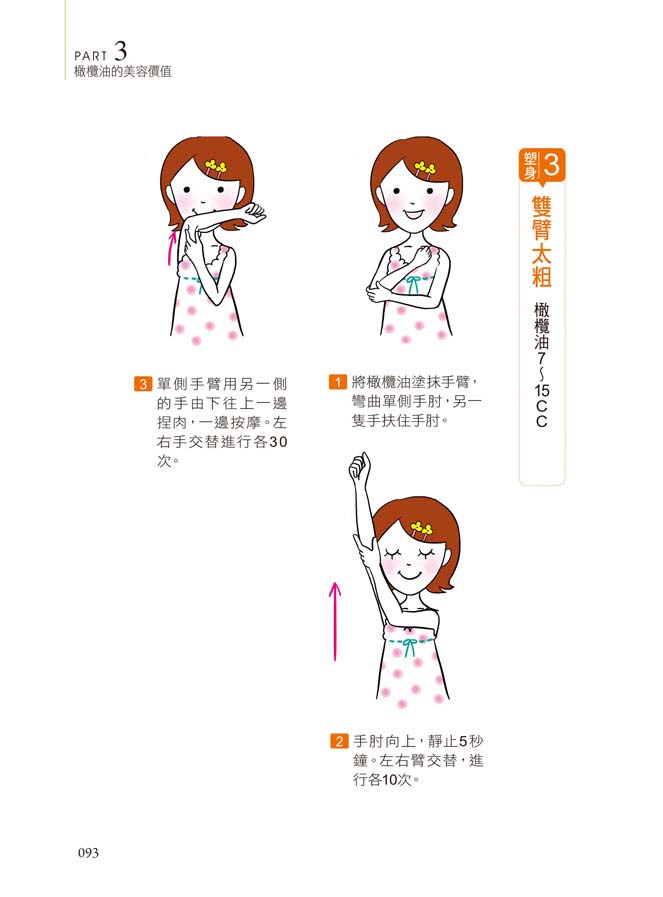 PART 3
橄欖油的美容價值

塑身 3
雙臂太粗
橄欖油7～15CC

1 將橄欖油塗抹手臂，彎曲單側手肘，另一隻手扶住手肘。

2 手肘向上，靜止5秒鐘。左右臂交替，進行各10次。

3 單側手臂用另一側的手由下往上一邊捏肉，一邊按摩。左右手交替進行各30次。

093