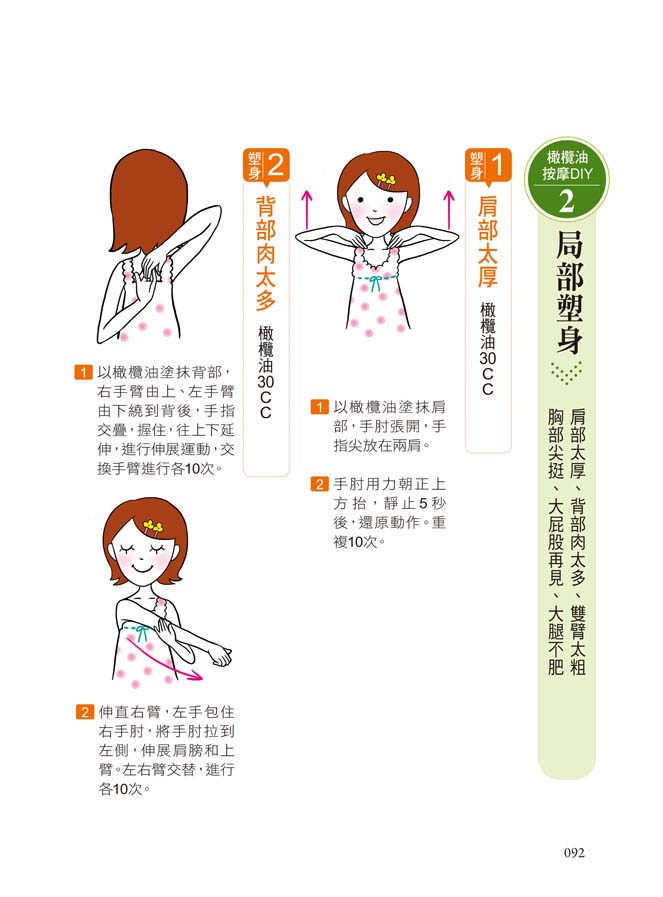 橄欖油按摩DIY
2
局部塑身

肩部太厚、背部肉太多、雙臂太粗
胸部尖挺、大屁股再見、大腿不肥

塑身 1
肩部太厚
橄欖油30CC

1 以橄欖油塗抹肩部，手肘張開，手指尖放在兩肩。

2 手肘用力朝正上方抬，靜止5秒後，還原動作。重複10次。

塑身 2
背部肉太多
橄欖油30CC

1 以橄欖油塗抹背部，右手臂由上、左手臂由下繞到背後，手指交疊，握住，往上下延伸，進行伸展運動，交換手臂進行各10次。

2 伸直右臂，左手包住右手肘，將手肘拉到左側，伸展肩膀和上臂。左右臂交替，進行各10次。

092