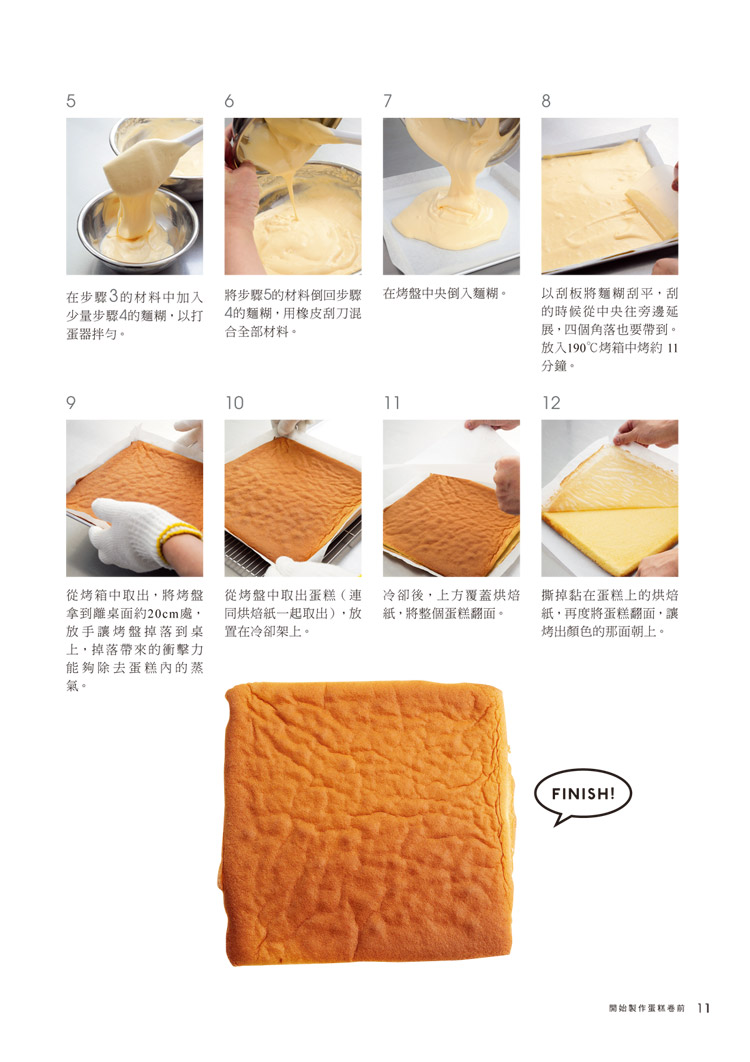 5

在步驟3的材料中加入少量步驟4的麵糊，以打蛋器拌勻。

6

將步驟5的材料倒回步驟4的麵糊，用橡皮刮刀混合全部材料。

7

在烤盤中央倒入麵糊。

8

以刮板將麵糊刮平，刮的時候從中央往旁邊延展，四個角落也要帶到。放入190℃烤箱中烤約 11 分鐘。

9

從烤箱中取出，將烤盤拿到離桌面約20cm處，放手讓烤盤掉落到桌上，掉落帶來的衝擊力能夠除去蛋糕內的蒸氣。

10

從烤盤中取出蛋糕（連同烘焙紙一起取出），放置在冷卻架上。

11

冷卻後，上方覆蓋烘焙紙，將整個蛋糕翻面。

12

撕掉黏在蛋糕上的烘焙紙，再度將蛋糕翻面，讓烤出顏色的那面朝上。

FINISH!

開始製作蛋糕卷前 11